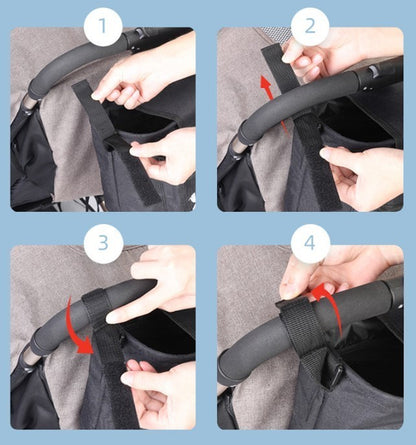 1

2

3

4