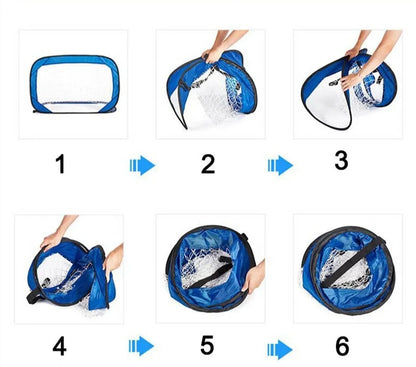 1

2

3

4

5

6