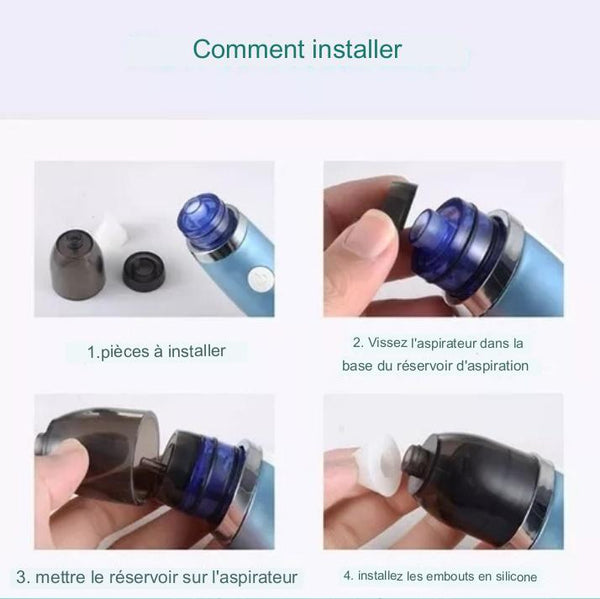 Comment installer

1.pièces à installer

2. Vissez l'aspirateur dans la base du réservoir d'aspiration

3. mettre le réservoir sur l'aspirateur

4. installez les embouts en silicone