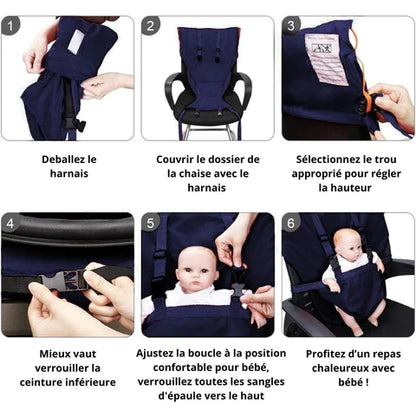 1

Deballez le harnais

2

Couvrir le dossier de la chaise avec le harnais

3

Sélectionnez le trou approprié pour régler la hauteur

4

Mieux vaut verrouiller la ceinture inférieure

5

Ajustez la boucle à la position confortable pour bébé, verrouillez toutes les sangles d'épaule vers le haut

6

Profitez d'un repas chaleureux avec bébé !