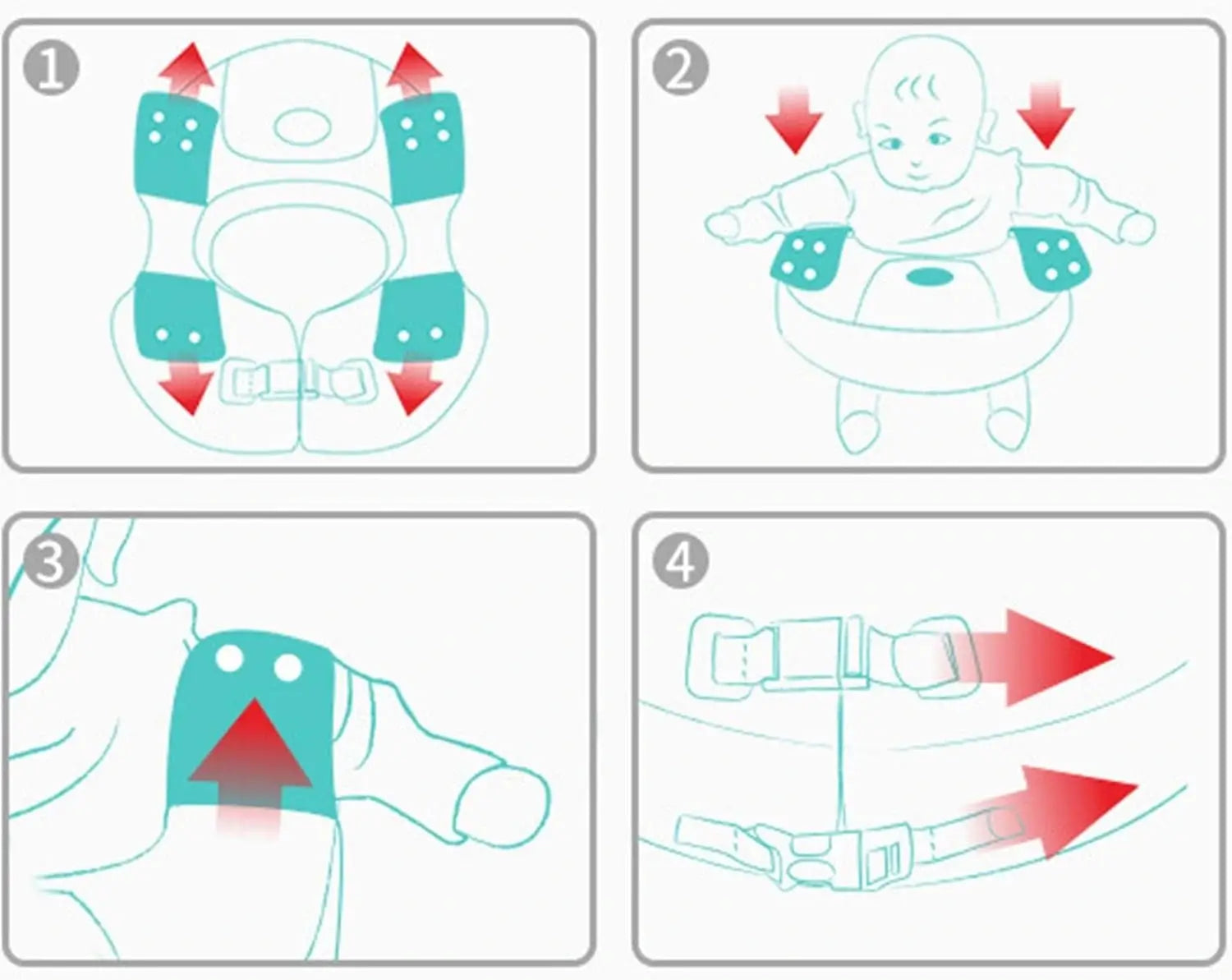 1

2

3

4