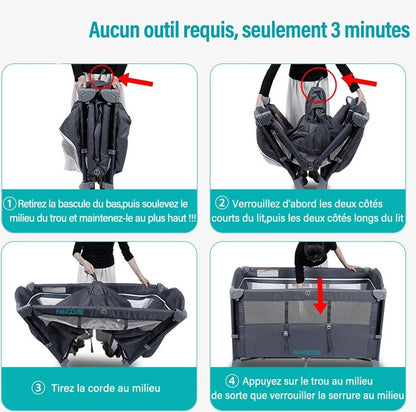 Aucun outil requis, seulement 3 minutes

① Retirez la bascule du bas,puis soulevez le milieu du trou et maintenez-le au plus haut !!!

② Verrouillez d'abord les deux côtés courts du lit,puis les deux côtés longs du lit

PANGDUBE

③ Tirez la corde au milieu

PANGDUBE

④ Appuyez sur le trou au milieu de sorte que verrouiller la serrure au milieu