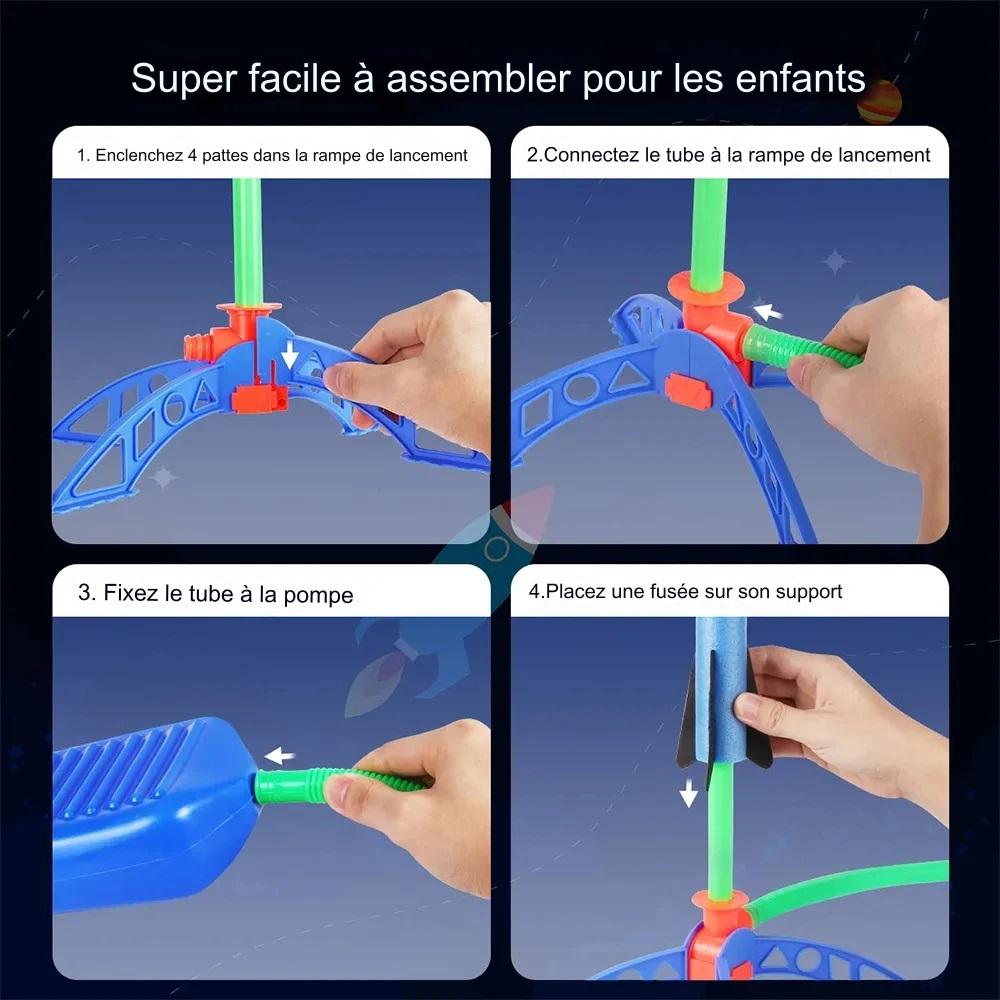 Super facile à assembler pour les enfants

1. Enclenchez 4 pattes dans la rampe de lancement

2.Connectez le tube à la rampe de lancement

3. Fixez le tube à la pompe

4.Placez une fusée sur son support