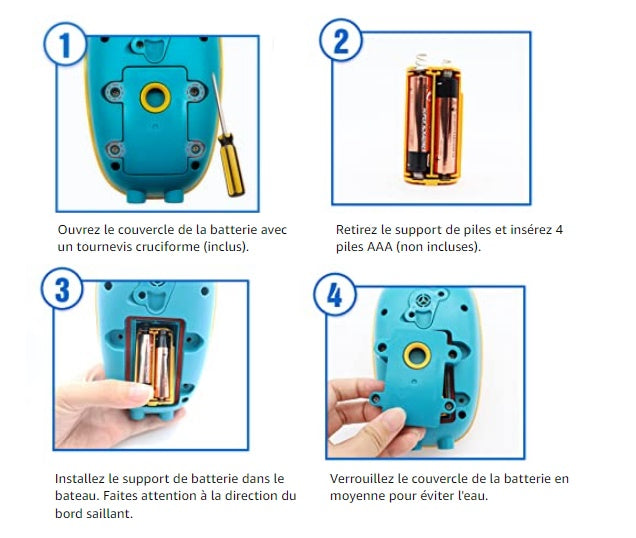 1

Ouvrez le couvercle de la batterie avec un tournevis cruciforme (inclus).

2

Retirez le support de piles et insérez 4 piles AAA (non incluses).

3

Installez le support de batterie dans le bateau. Faites attention à la direction du bord saillant.

4

Verrouillez le couvercle de la batterie en moyenne pour éviter l'eau.