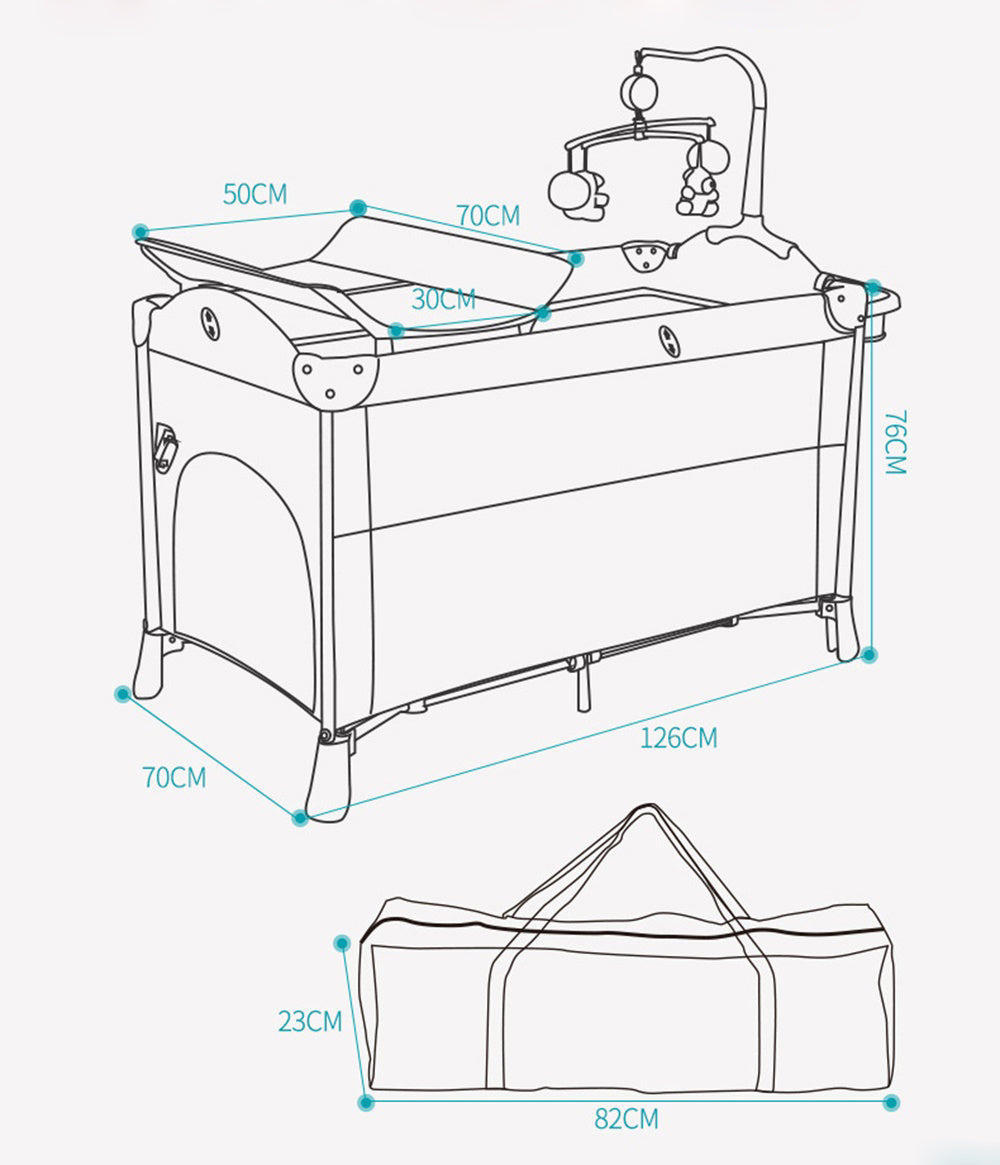 50CM
70CM
30CM
76CM
126CM
70CM
23CM
82CM